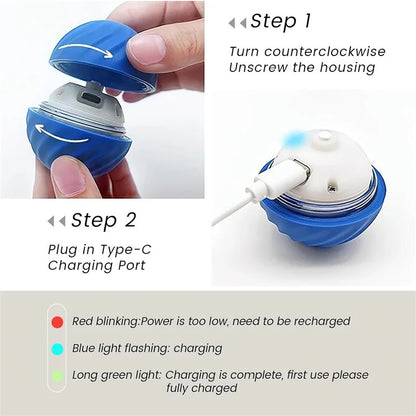 Step 1

Turn counterclockwise
Unscrew the housing

Step 2

Plug in Type-C
Charging Port

Red blinking:Power is too low, need to be recharged

Blue light flashing: charging

Long green light: Charging is complete, first use please fully charged